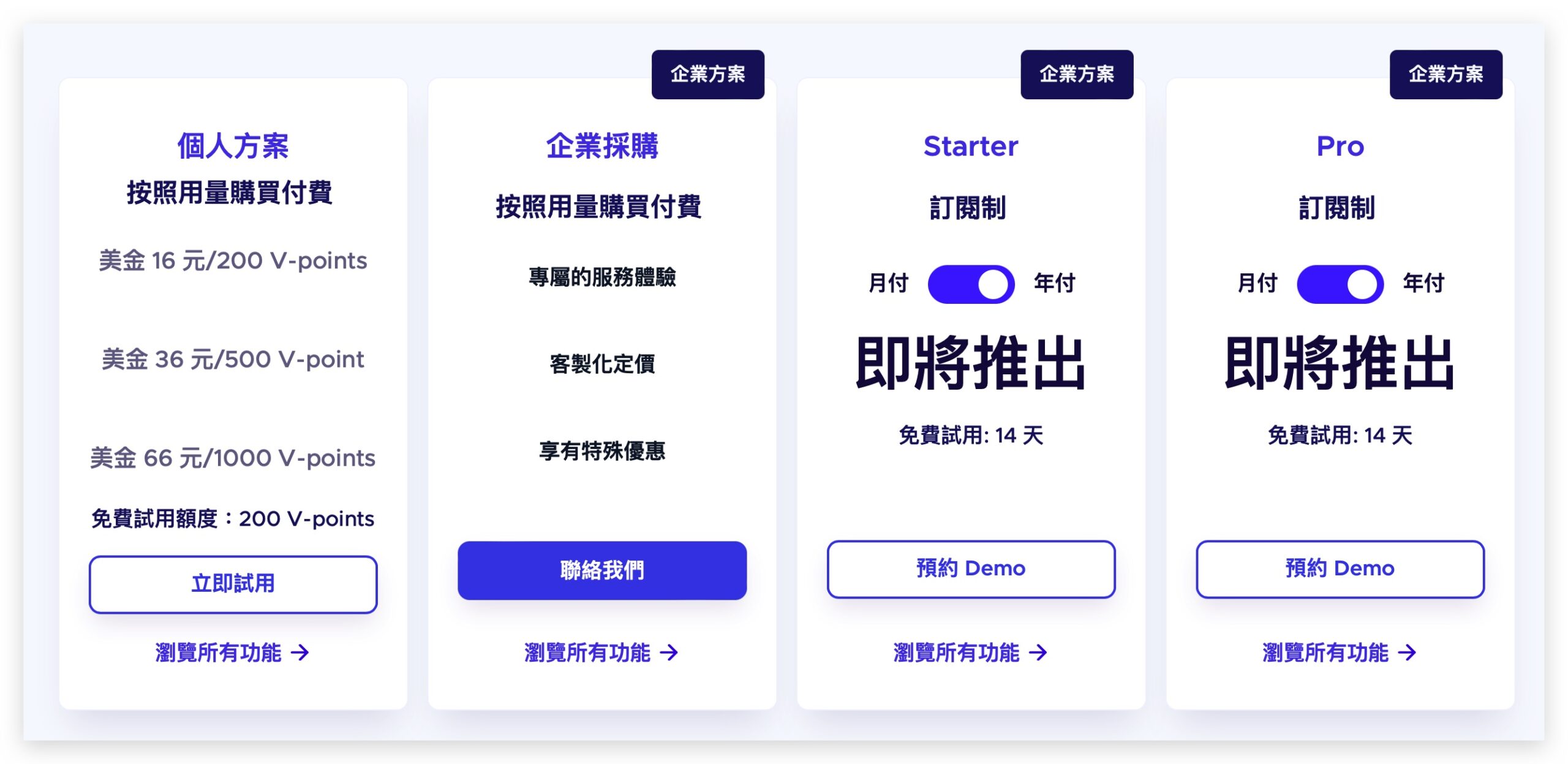 個人方案

按照用量購買付費

美金 16 元/200 V-points

美金 36 元/500 V-point

美金 66 元/1000 V-points

免費試用額度：200 V-points

立即試用

瀏覽所有功能 →

企業方案

企業採購

按照用量購買付費

專屬的服務體驗

客製化定價

享有特殊優惠

聯絡我們

瀏覽所有功能 →

企業方案

Starter

訂閱制

月付 年付

即將推出

免費試用: 14 天

預約 Demo

瀏覽所有功能 →

企業方案

Pro

訂閱制

月付 年付

即將推出

免費試用: 14 天

預約 Demo

瀏覽所有功能 →